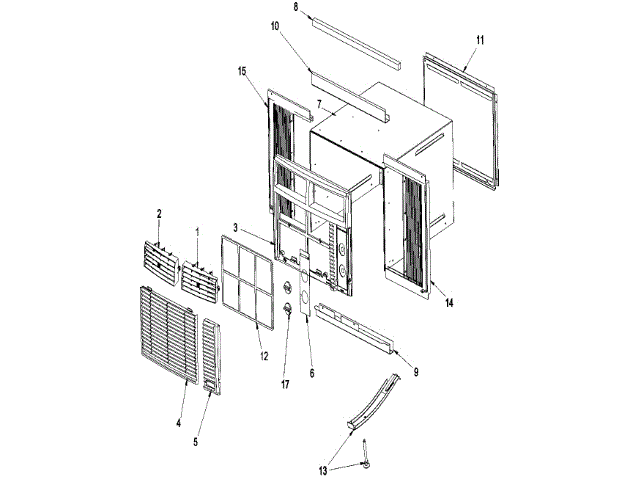 8
10
11
15
7
2
1
3
14
12
17
6
9
4
5
13