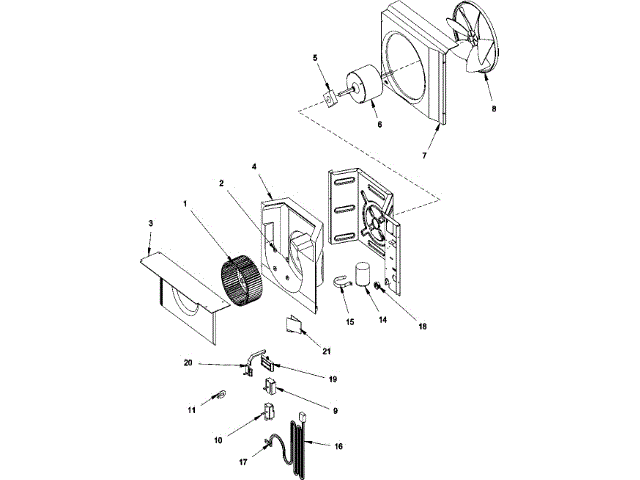 5
6
8
7
4
2
1
3
15
14
18
21
20
19
11
9
10
16
17