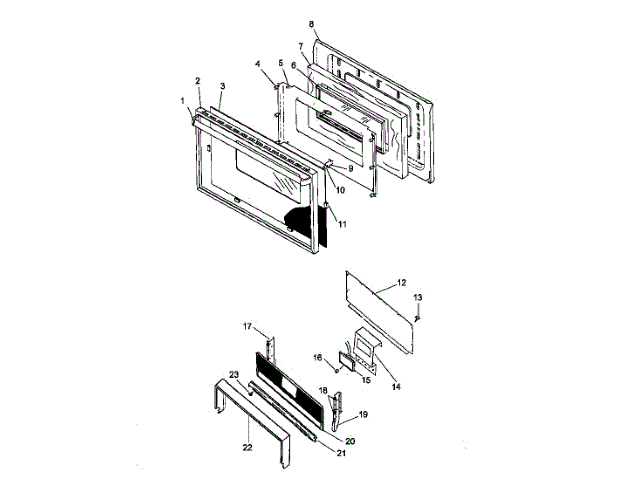 8
7
4
5
6
2
3
1
9
10
11
12
13
17
16
15
14
23
18
19
20
22
21