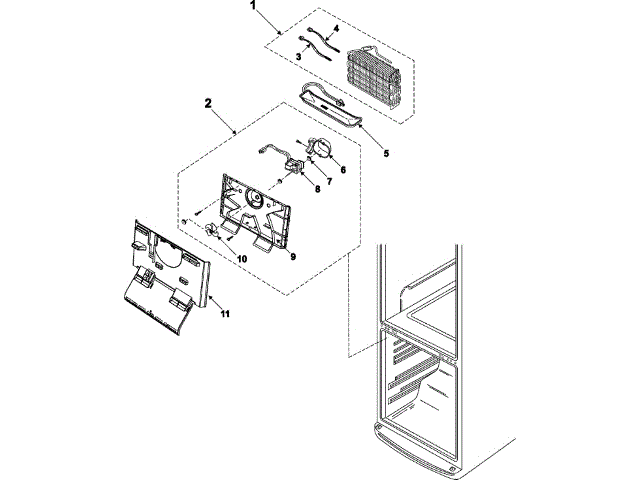 1
4
3
2
5
6
7
8
9
10
11