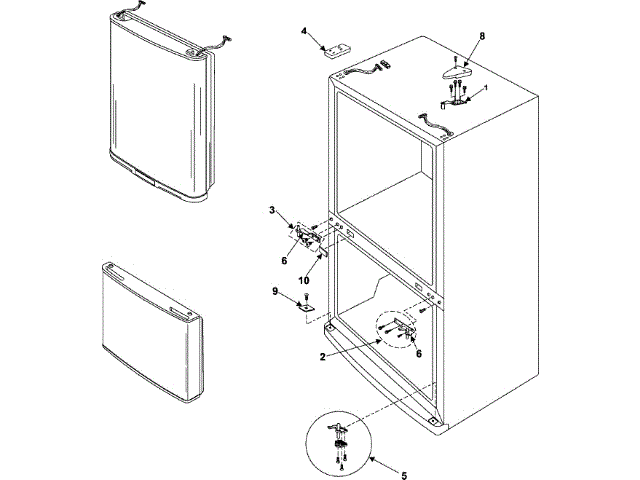 4
8
1
3
6
10
9
2
6
5