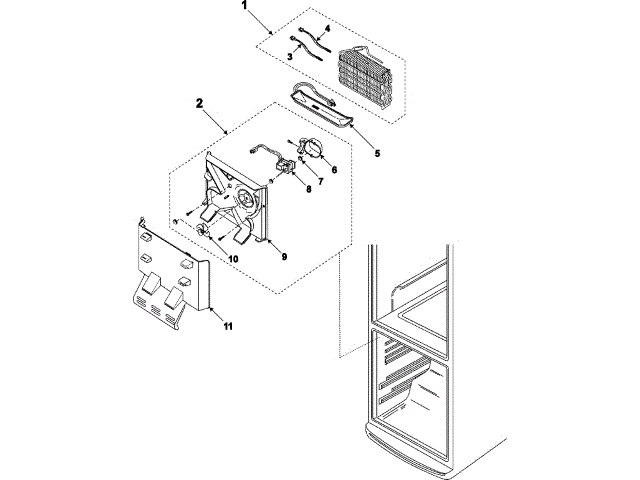 1
4
3
5
2
6
7
8
9
10
11