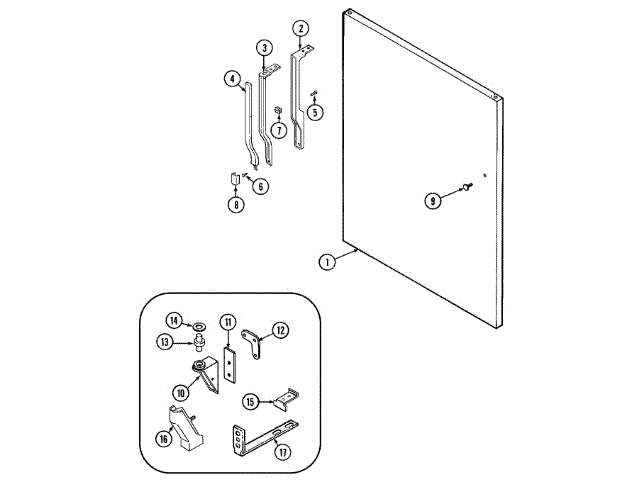 2
3
4
5
7
6
8
9
1
14
11
12
13
10
15
16
17