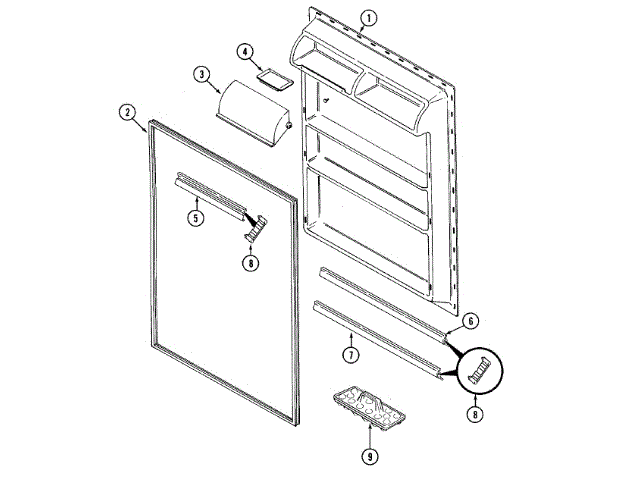 1
4
3
2
5
8
6
7
8
9