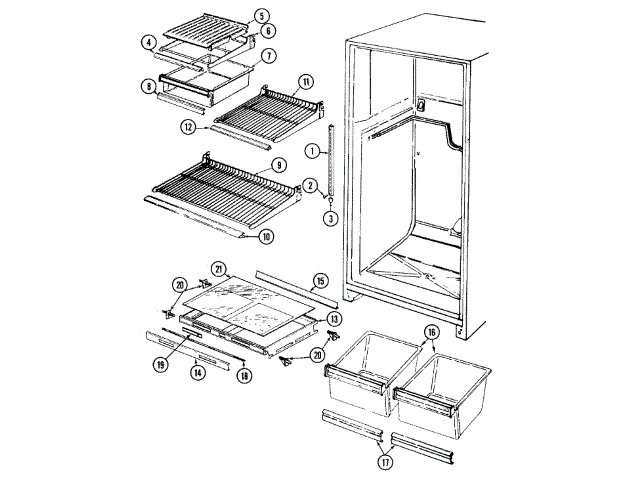 5
6
4
7
8
11
12
1
9
2
3
10
21
15
20
13
20
19
14
18
16
17