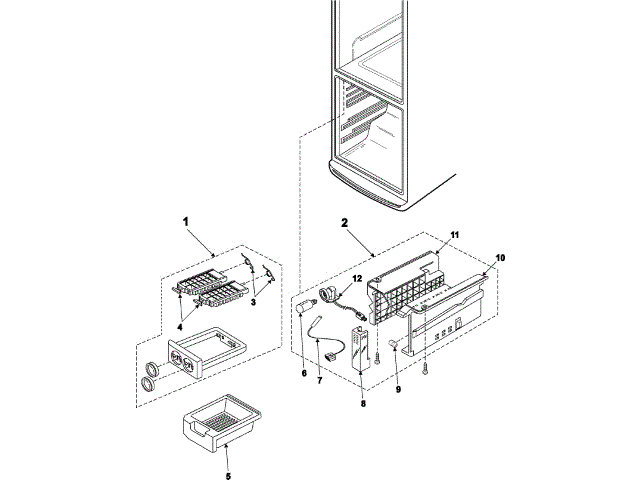 1
2
11
10
12
3
4
6
7
8
9
5