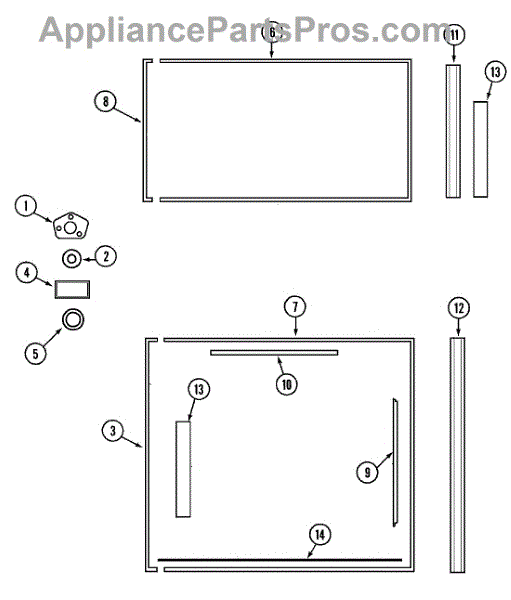 AppliancePartsPros.com
6
11
13
8
1
2
4
5
7
12
10
13
3
9
14