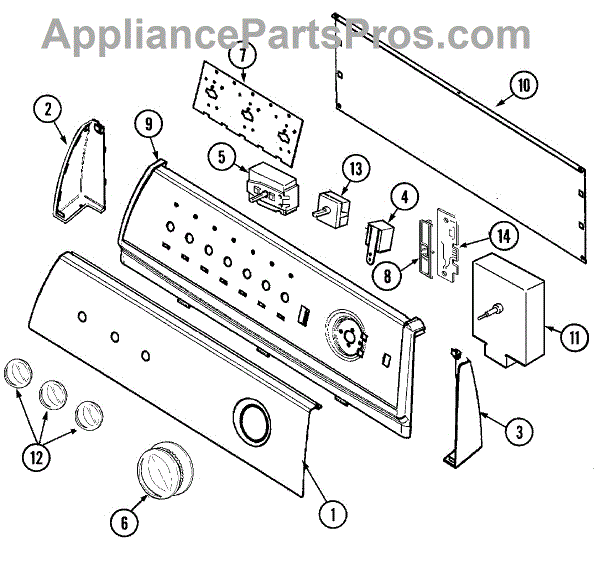 AppliancePartsPros.com

7
10
2
9
5
13
4
14
8
11
3
12
6
1