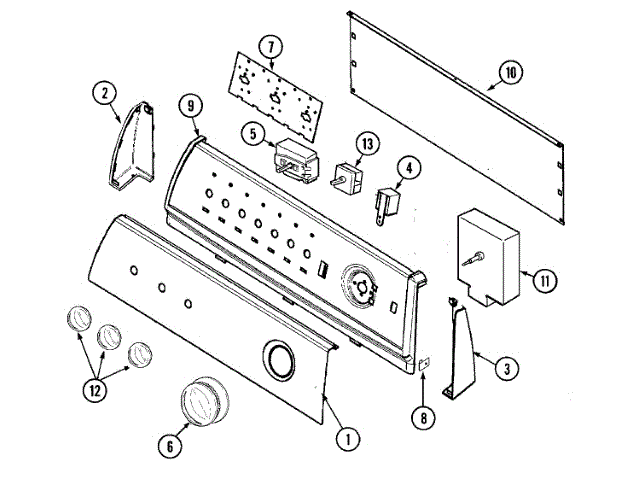 7
10
2
9
5
13
4
11
3
12
8
6
1