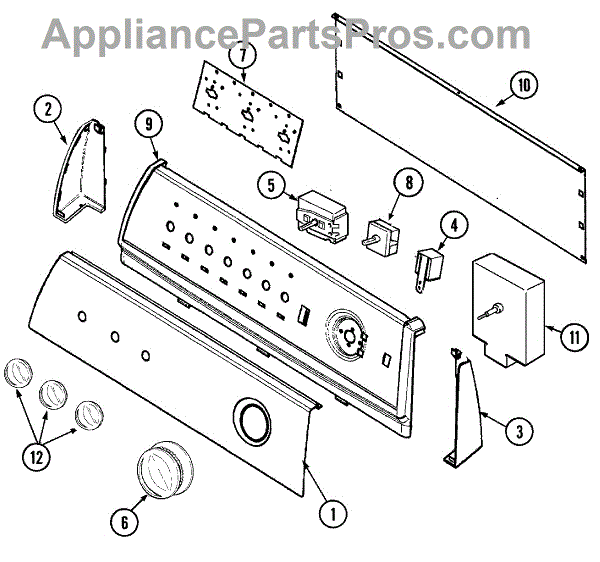 AppliancePartsPros.com

7
10
2
9
5
8
4
11
3
12
6
1