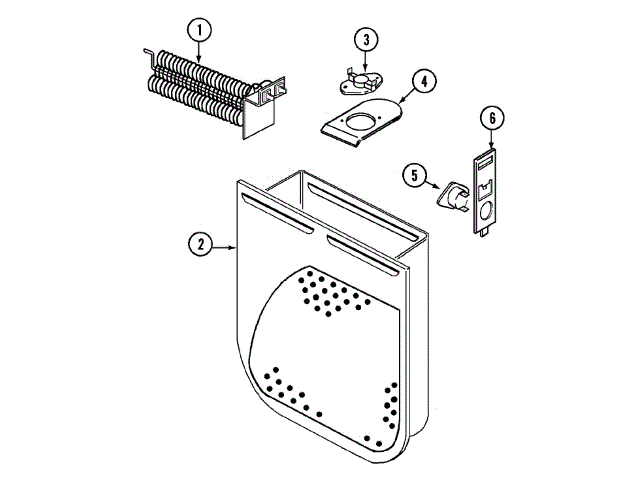 1
3
4
6
5
2