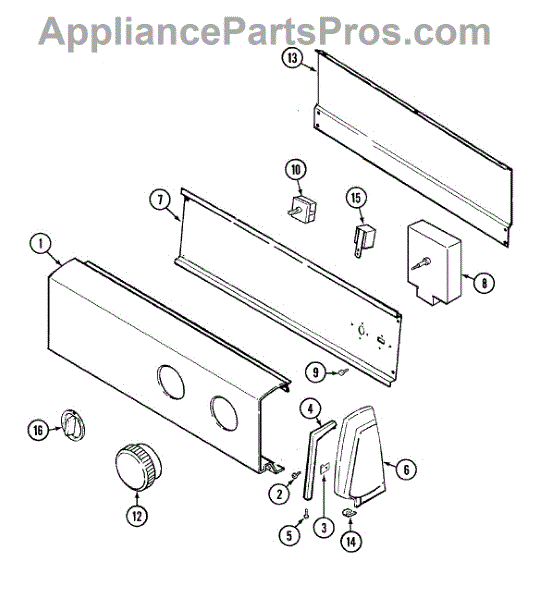 AppliancePartsPros.com

13

10

7

15

1

8

9

4

16

6

2

12

5

3

14