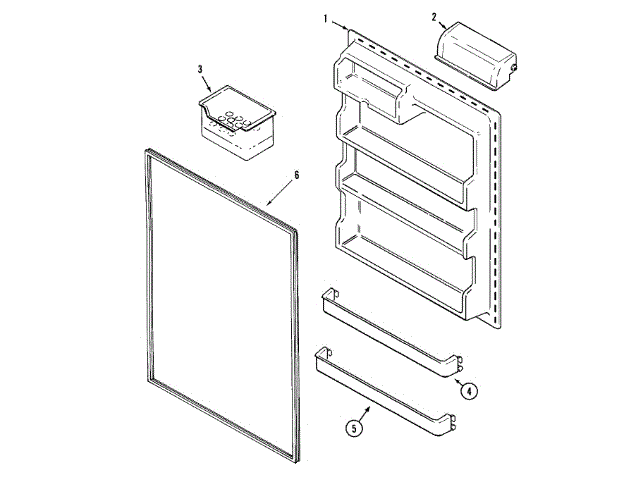 1
2
3
6
4
5