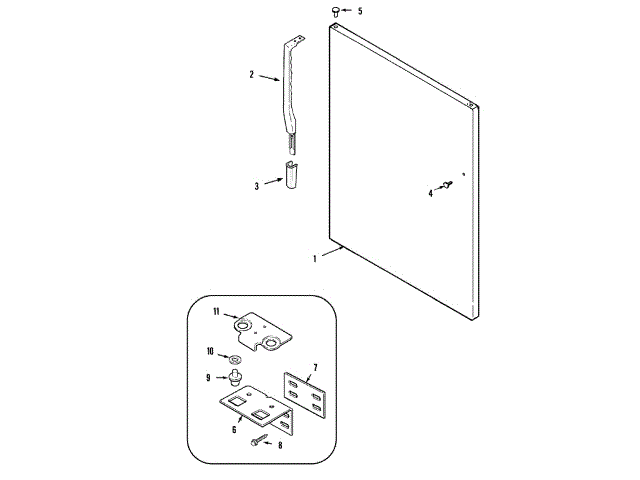 5
2
3
4
1
11
10
9
7
6
8