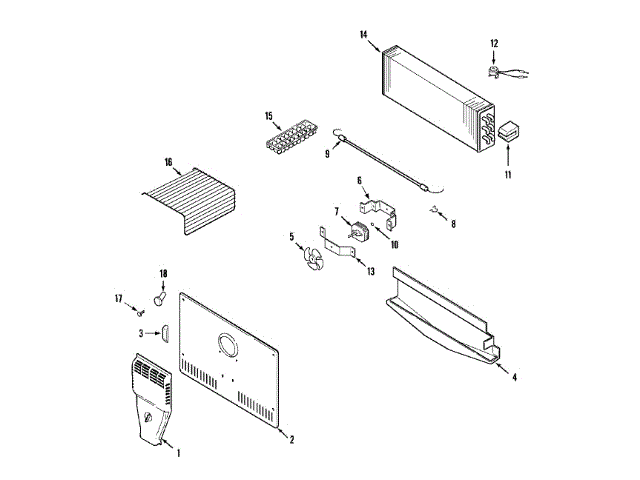 14
12
15
9
11
16
6
7
8
10
5
13
18
17
3
4
2
1