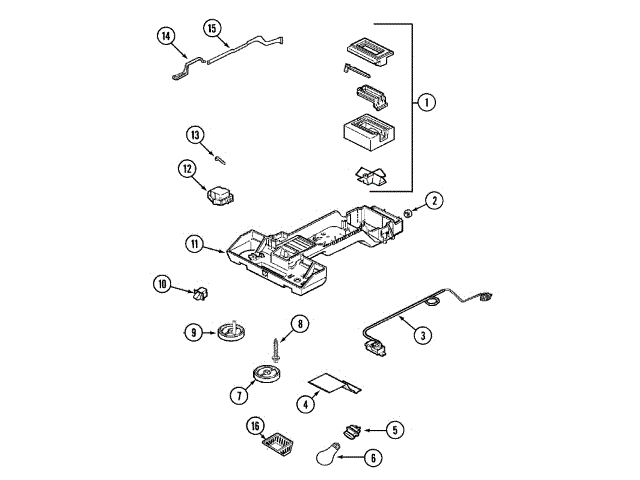 14
15
1
13
12
2
11
10
3
9
8
7
4
16
5
6