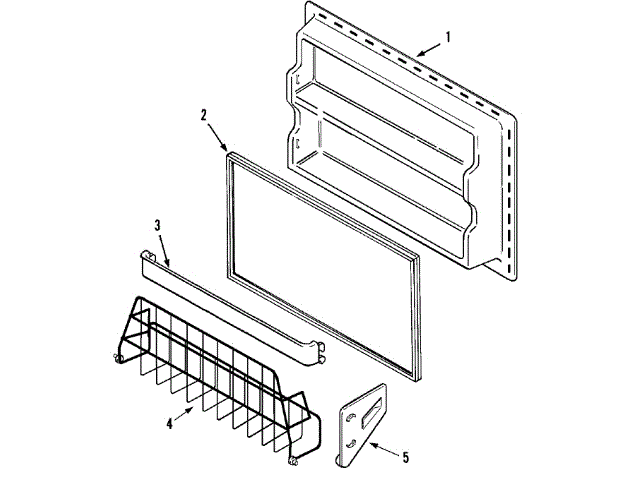 1
2
3
4
5