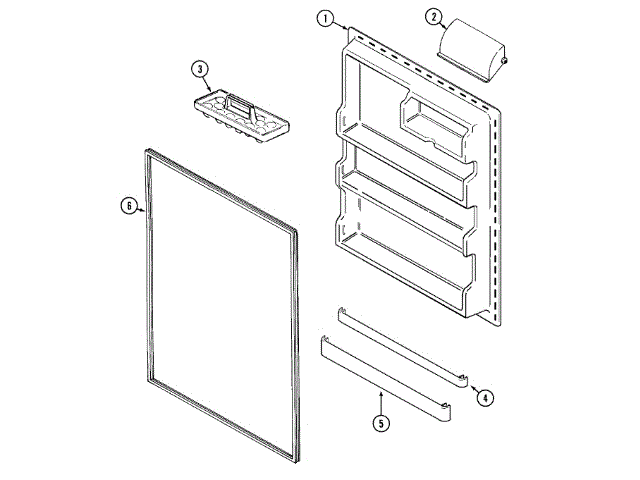 1
2
3
6
4
5