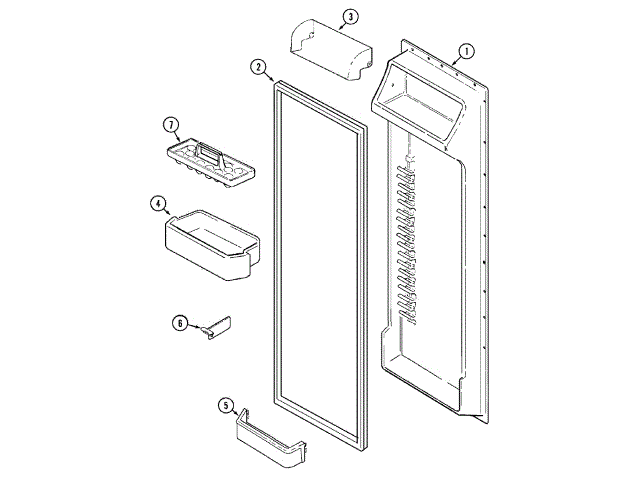 3
1
2
7
4
6
5