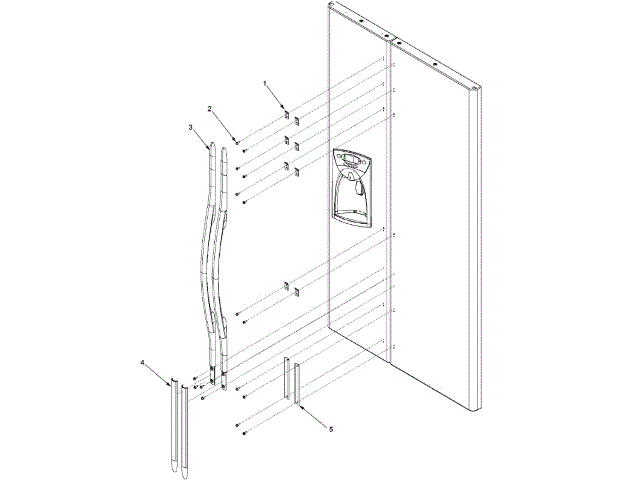 1
2
3
4
5