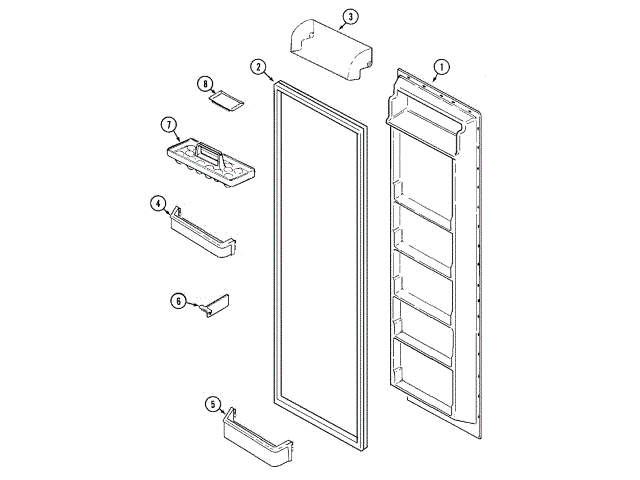 3
2
1
8
7
4
6
5