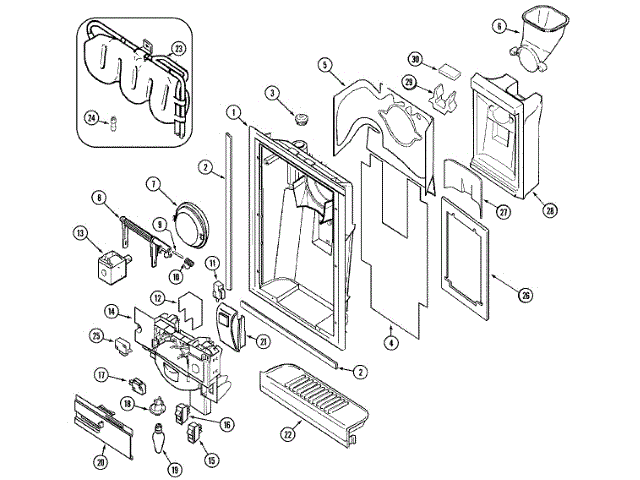 23
24
6
30
5
29
3
1
2
7
8
9
13
10
11
12
14
25
21
27
28
26
4
2
17
18
16
15
22
20
19