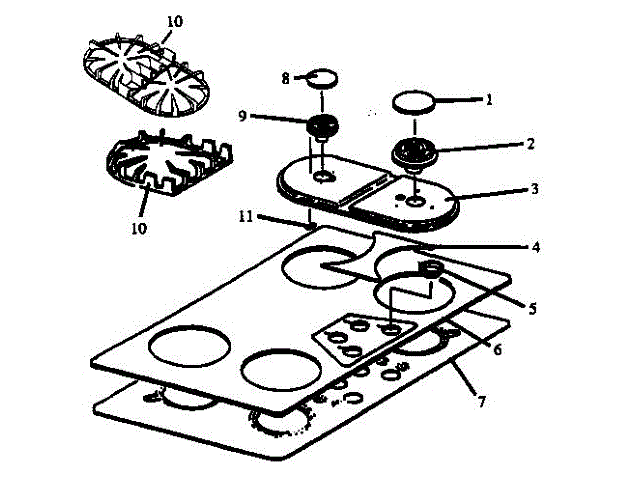 10
8
1
9
2
3
10
11
4
5
6
7