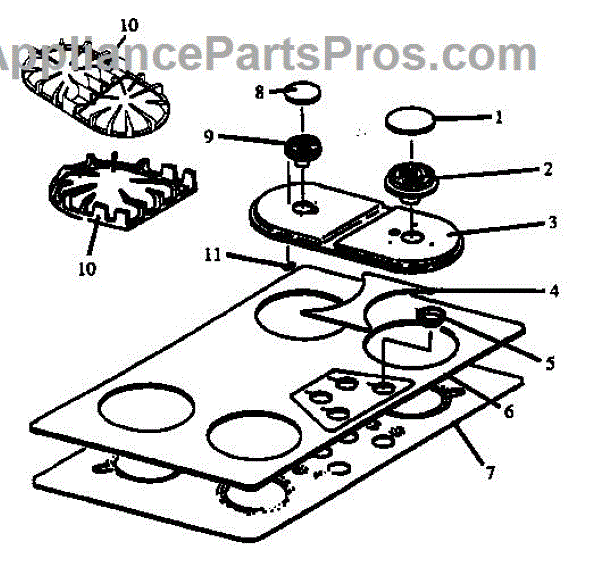 AppliancePartsPros.com

10
8
1
9
2
3
10
11
4
5
6
7