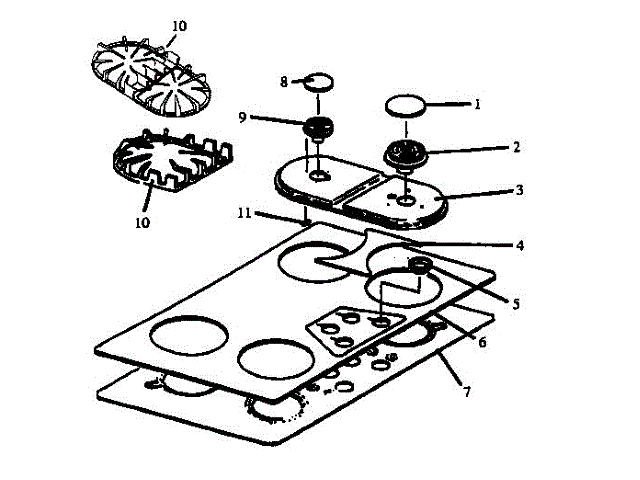 10
8
1
9
2
3
10
11
4
5
6
7