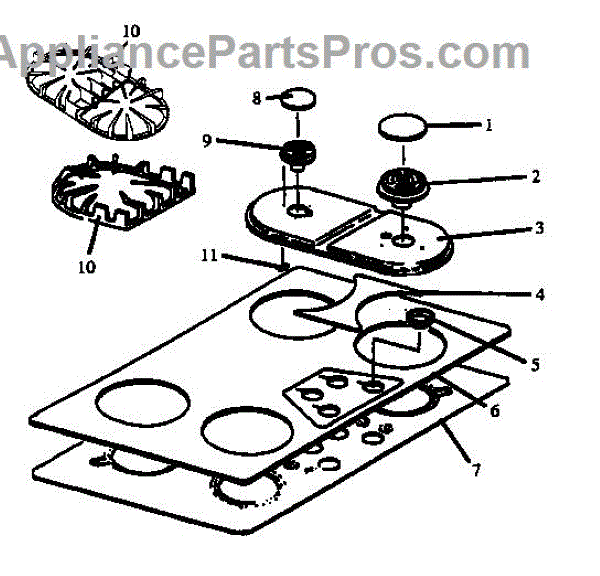 AppliancePartsPros.com
10
8
1
9
2
3
10
11
4
5
6
7