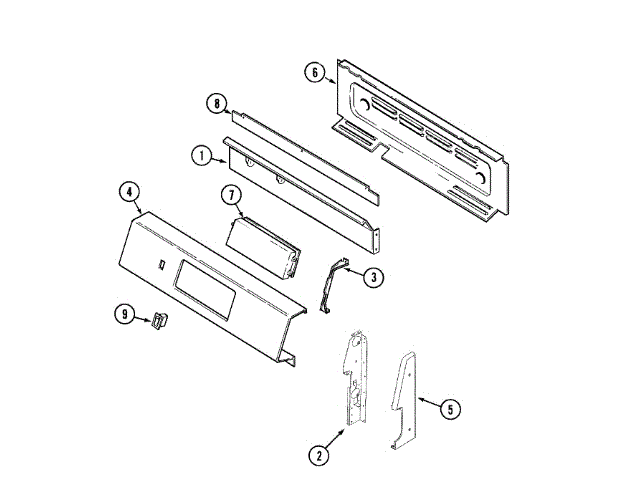 6
8
1
4
7
3
9
5
2