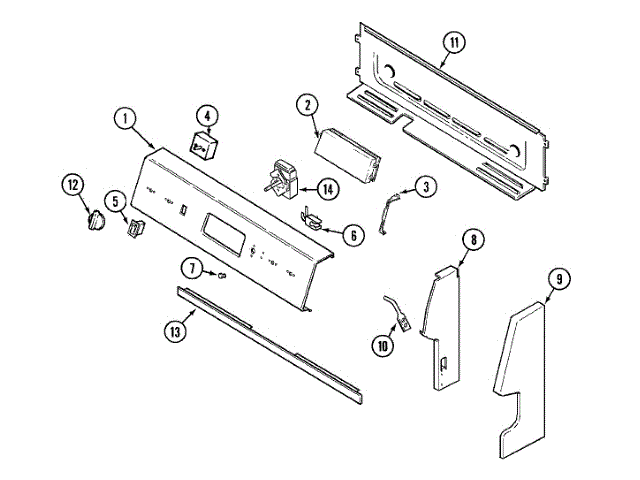 11
1
4
2
12
5
14
3
6
8
7
9
13
10