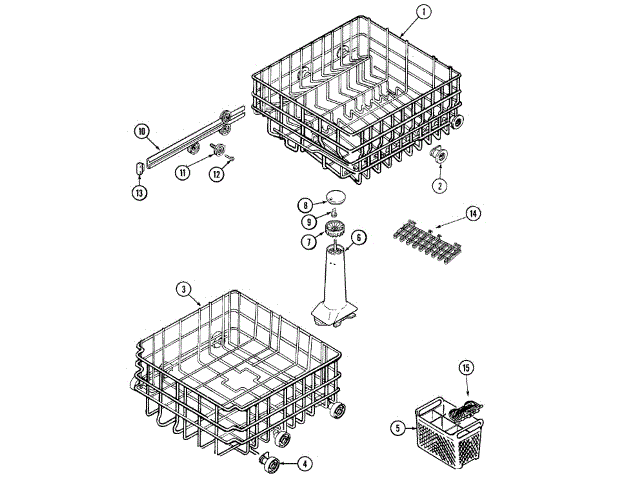 1
10
11
12
13
2
8
9
7
6
14
3
15
5
4