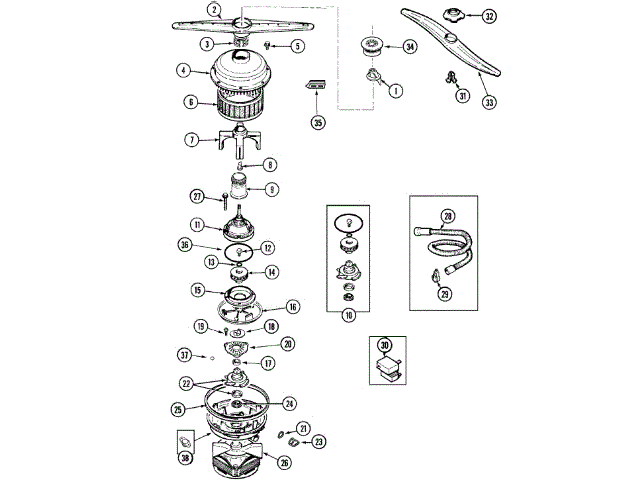 2
3
5
4
6
7
8
9
27
11
36
12
13
14
15
16
19
18
20
37
17
22
24
25
21
23
38
26
34
1
35
32
31
33
10
28
29
30