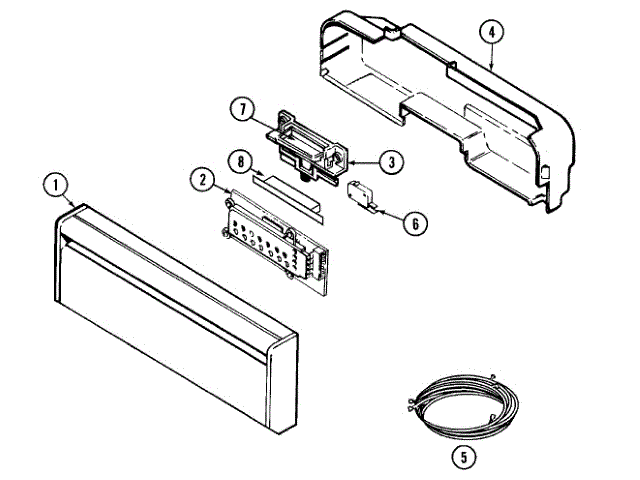 4
7
3
8
2
1
6
5