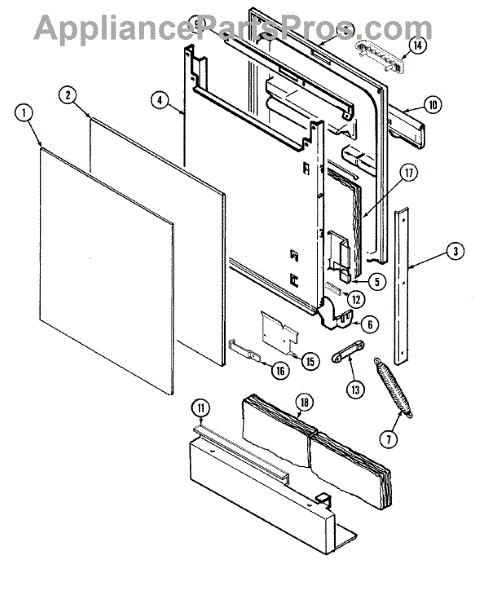 AppliancePartsPros.com

14
10
4
2
1
17
3
5
12
6
15
16
13
7
11
18