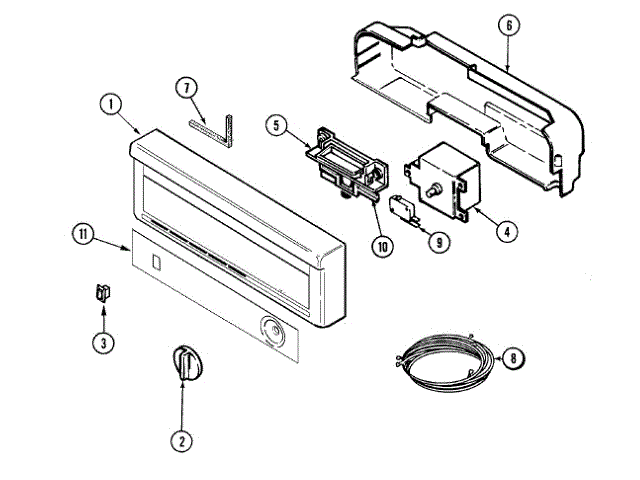 6
7
1
5
4
10
9
11
3
8
2