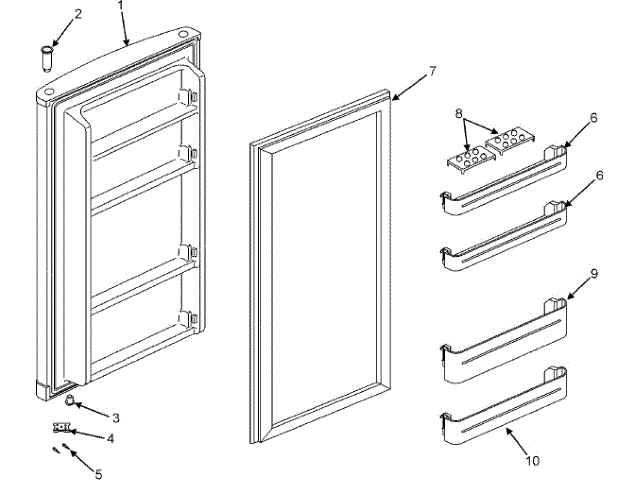 2
1
7
8
6
6
9
3
4
5
10