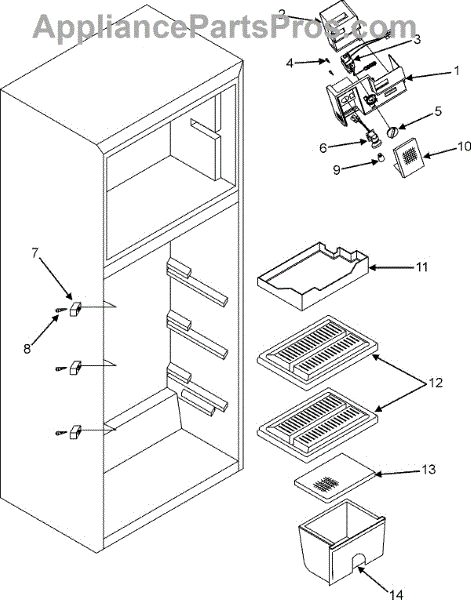 AppliancePartsPros.com

2
3
4
1
5
6
10
9
7
8
11
12
13
14