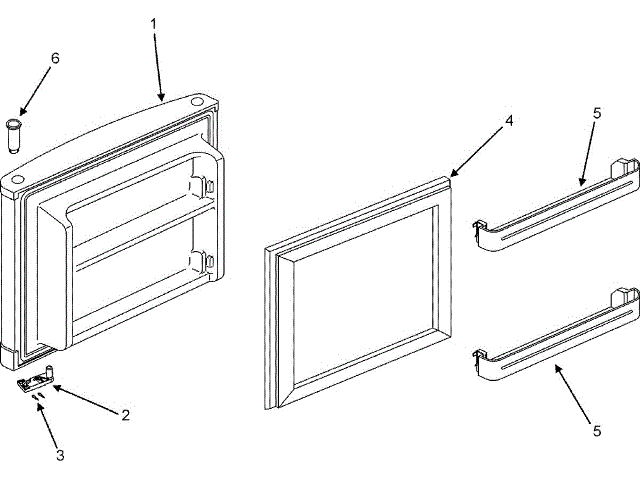 1
6
4
5
2
3
5