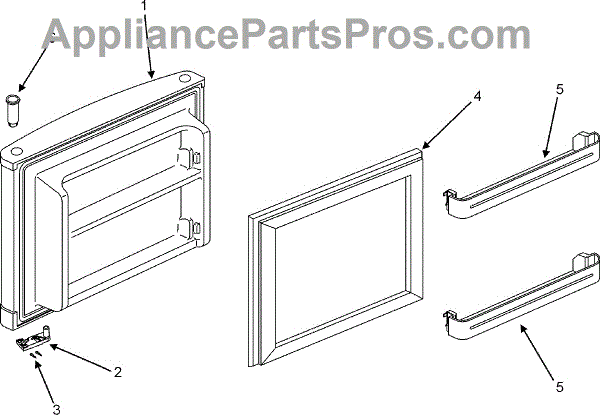 AppliancePartsPros.com

1

4

5

2

3

5