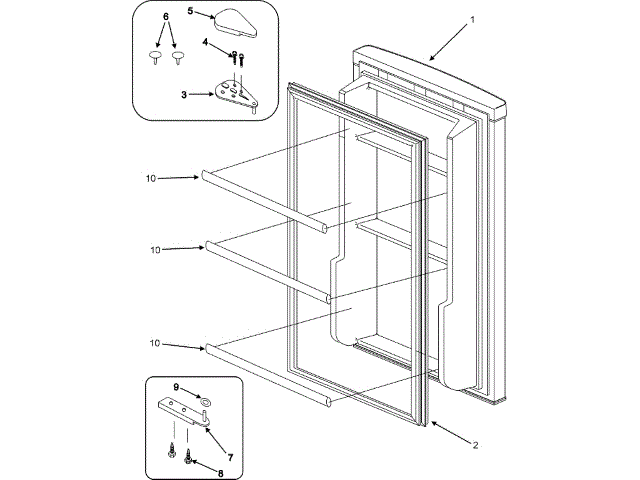 6
5
4
3
1
10
10
10
9
7
8
2