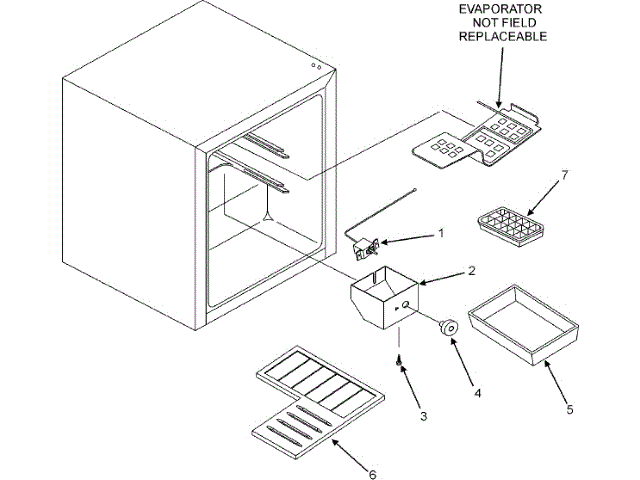 EVAPORATOR
NOT FIELD
REPLACEABLE

7

1

2

4

3

5

6