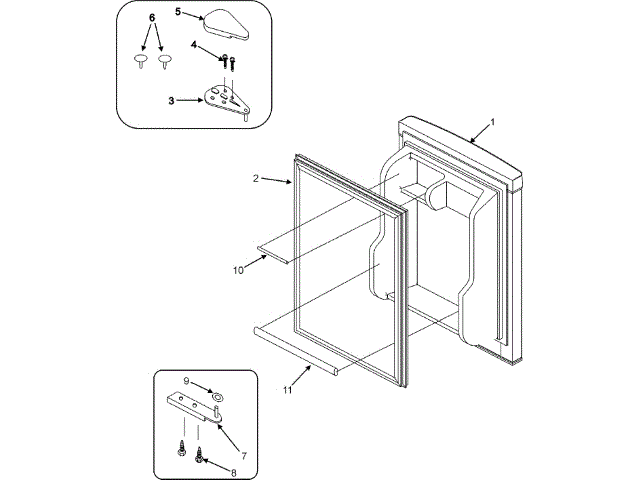 6
5
4
3
1
2
10
11
9
7
8