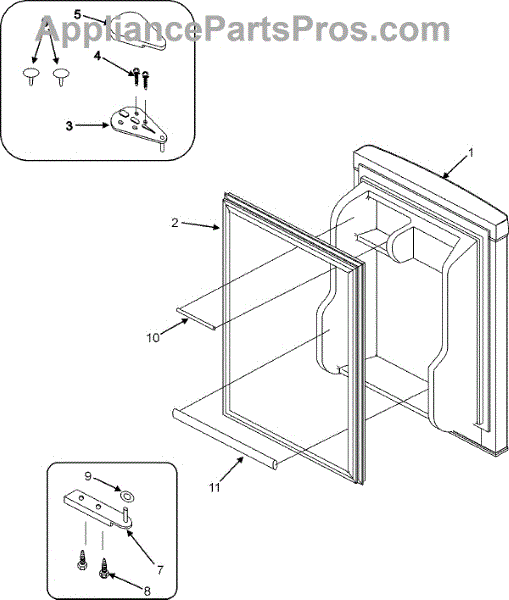 AppliancePartsPros.com

5
4
3
1
2
10
11
9
7
8