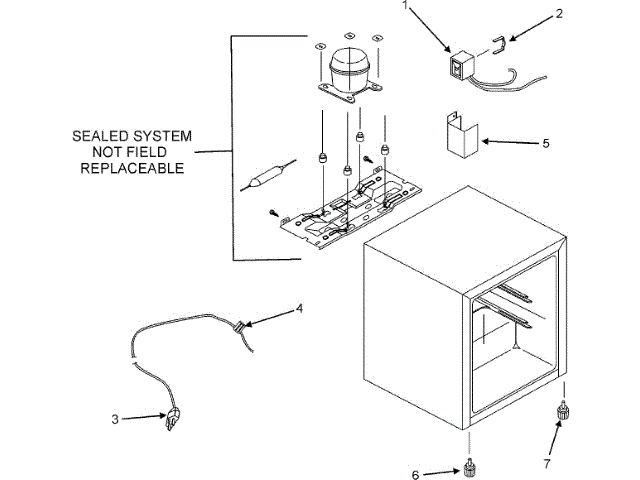 1
2
SEALED SYSTEM NOT FIELD REPLACEABLE
5
4
3
6
7