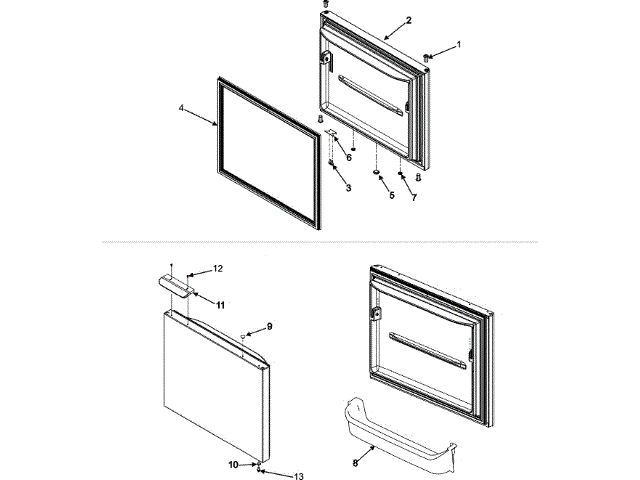 2
1
4
6
3
5
7
12
11
9
10
13
8