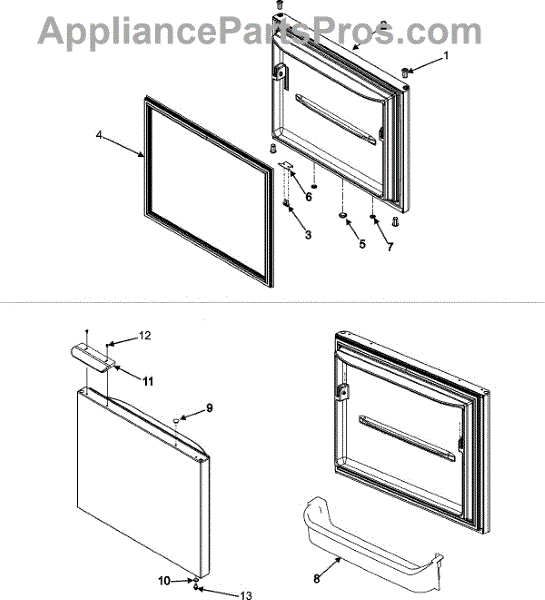 AppliancePartsPros.com

1
4
6
3
5
7

12
11
9
10
13
8