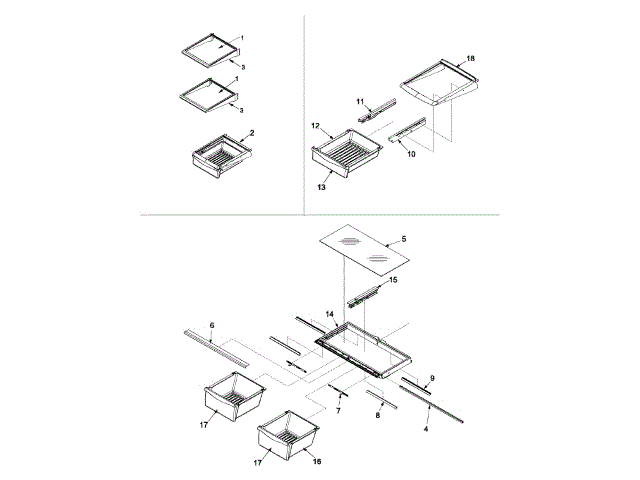 1
3
1
3
2
18
11
12
10
13
5
15
14
6
9
7
8
4
17
17
16