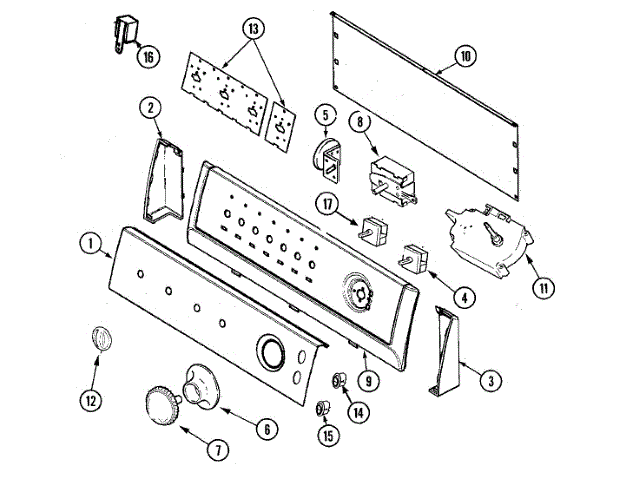 16
13
10
2
5
8
17
1
11
4
9
3
12
14
6
15
7